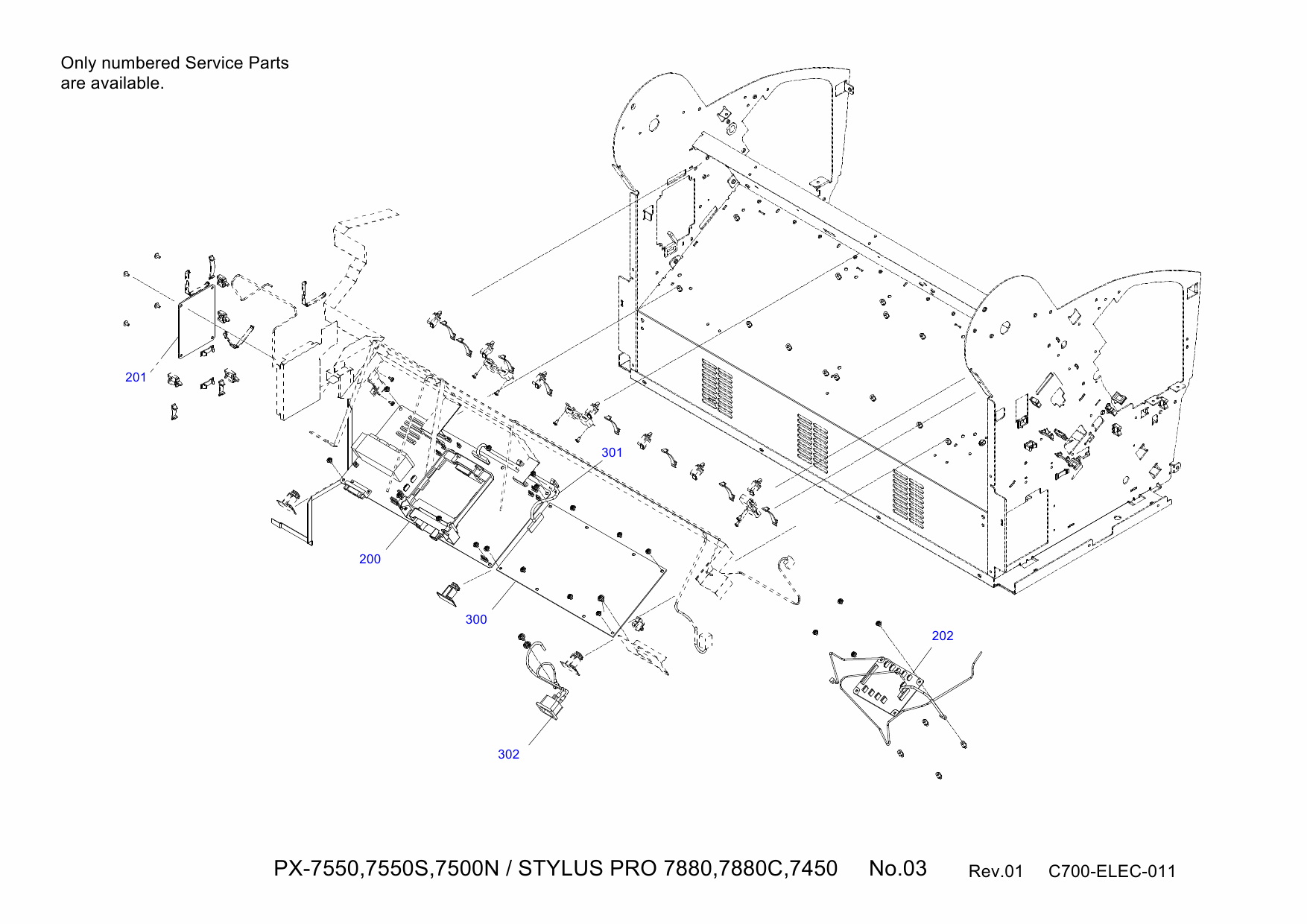 Only numbered Service Parts
are available.

201

301

200

300

202

302

PX-7550,7550S,7500N / STYLUS PRO 7880,7880C,7450 No.03 Rev.01 C700-ELEC-011